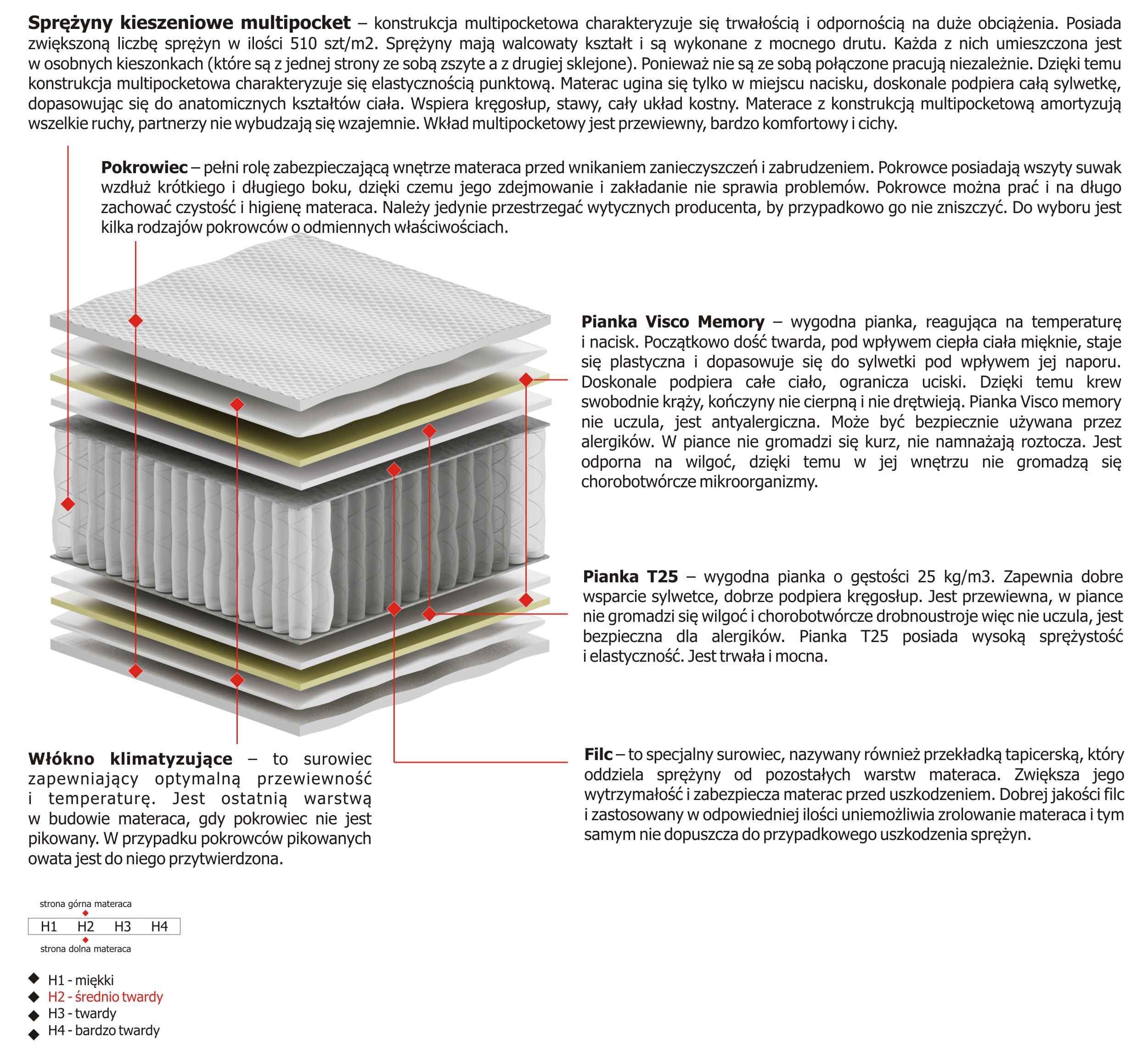 **Sprężyny kieszeniowe multipocket** – konstrukcja multipocketowa charakteryzuje się trwałością i odpornością na duże obciążenia. Posiada zwiększoną liczbę sprężyn w ilości 510 szt/m2. Sprężyny mają walcowaty kształt i są wykonane z mocnego drutu. Każda z nich umieszczona jest w osobnych kieszonkach (które są z jednej strony ze sobą zszyte a z drugiej sklejone). Ponieważ nie są ze sobą połączone pracują niezależnie. Dzięki temu konstrukcja multipocketowa charakteryzuje się elastycznością punktową. Materac ugina się tylko w miejscu nacisku, doskonale podpiera całą sylwetkę, dopasowując się do anatomicznych kształtów ciała. Wspiera kręgosłup, stawy, cały układ kostny. Materace z konstrukcją multipocketową amortyzują wszelkie ruchy, partnerzy nie wybudzają się wzajemnie. Wkład multipocketowy jest przewiewny, bardzo komfortowy i cichy.

**Pokrowiec** – pełni rolę zabezpieczającą wnętrze materaca przed wnikaniem zanieczyszczeń i zabrudzeniem. Pokrowce posiadają wszyty suwak wzdłuż krótkiego i długiego boku, dzięki czemu jego zdejmowanie i zakładanie nie sprawia problemów. Pokrowce można prać i na długo zachować czystość i higienę materaca. Należy jedynie przestrzegać wytycznych producenta, by przypadkowo go nie zniszczyć. Do wyboru jest kilka rodzajów pokrowców o odmiennych właściwościach.

**Pianka Visco Memory** – wygodna pianka, reagująca na temperaturę i nacisk. Początkowo dość twarda, pod wpływem ciepła ciała mięknie, staje się plastyczna i dopasowuje się do sylwetki pod wpływem jej naporu. Doskonale podpiera całe ciało, ogranicza uciski. Dzięki temu krew swobodnie krąży, kończyny nie cierpną i nie drętwieją. Pianka Visco memory nie uczula, jest antyalergiczna. Może być bezpiecznie używana przez alergików. W piance nie gromadzi się kurz, nie namnażają roztocza. Jest odporna na wilgoć, dzięki temu w jej wnętrzu nie gromadzą się chorobotwórcze mikroorganizmy.

**Pianka T25** – wygodna pianka o gęstości 25 kg/m3. Zapewnia dobre wsparcie sylwetce, dobrze podpiera kręgosłup. Jest przewiewna, w piance nie gromadzi się wilgoć i chorobotwórcze drobnoustroje więc nie uczula, jest bezpieczna dla alergików. Pianka T25 posiada wysoką sprężystość i elastyczność. Jest trwała i mocna.

**Włókno klimatyzujące** – to surowiec zapewniający optymalną przewiewność i temperaturę. Jest ostatnią warstwą w budowie materaca, gdy pokrowiec nie jest pikowany. W przypadku pokrowców pikowanych owata jest do niego przytwierdzona.

**Filc** – to specjalny surowiec, nazywany również przekładką tapicerską, który oddziela sprężyny od pozostałych warstw materaca. Zwiększa jego wytrzymałość i zabezpiecza materac przed uszkodzeniem. Dobrej jakości filc i zastosowany w odpowiedniej ilości uniemożliwia zrolowanie materaca i tym samym nie dopuszcza do przypadkowego uszkodzenia sprężyn.

strona górna materaca
H1 H2 H3 H4
strona dolna materaca

H1 - miękki
H2 - średnio twardy
H3 - twardy
H4 - bardzo twardy