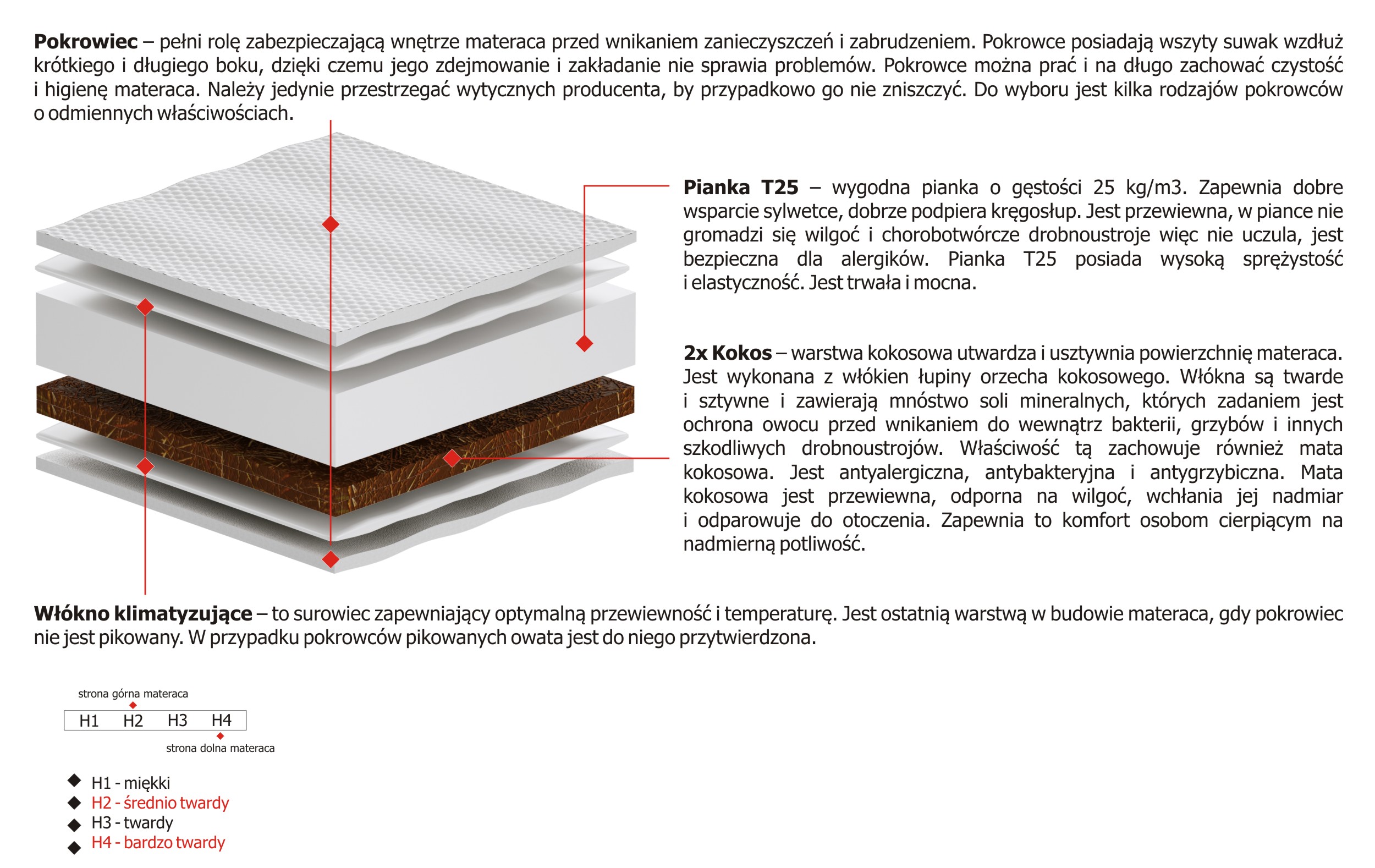 **Pokrowiec** – pełni rolę zabezpieczającą wnętrze materaca przed wnikaniem zanieczyszczeń i zabrudzeniem. Pokrowce posiadają wszyty suwak wzdłuż krótkiego i długiego boku, dzięki czemu jego zdejmowanie i zakładanie nie sprawia problemów. Pokrowce można prać i na długo zachować czystość i higienę materaca. Należy jedynie przestrzegać wytycznych producenta, by przypadkowo go nie zniszczyć. Do wyboru jest kilka rodzajów pokrowców o odmiennych właściwościach.

**Pianka T25** – wygodna pianka o gęstości 25 kg/m3. Zapewnia dobre wsparcie sylwetce, dobrze podpiera kręgosłup. Jest przewiewna, w piance nie gromadzi się wilgoć i chorobotwórcze drobnoustroje więc nie uczula, jest bezpieczna dla alergików. Pianka T25 posiada wysoką sprężystość i elastyczność. Jest trwała i mocna.

**2x Kokos** – warstwa kokosowa utwardza i usztywnia powierzchnię materaca. Jest wykonana z włókien łupiny orzecha kokosowego. Włókna są twarde i sztywne i zawierają mnóstwo soli mineralnych, których zadaniem jest ochrona owocu przed wnikaniem do wewnątrz bakterii, grzybów i innych szkodliwych drobnoustrojów. Właściwość tą zachowuje również mata kokosowa. Jest antyalergiczna, antybakteryjna i antygrzybiczna. Mata kokosowa jest przewiewna, odporna na wilgoć, wchłania jej nadmiar i odparowuje do otoczenia. Zapewnia to komfort osobom cierpiącym na nadmierną potliwość.

**Włókno klimatyzujące** – to surowiec zapewniający optymalną przewiewność i temperaturę. Jest ostatnią warstwą w budowie materaca, gdy pokrowiec nie jest pikowany. W przypadku pokrowców pikowanych owata jest do niego przytwierdzona.

strona górna materaca
H1 H2 H3 H4
strona dolna materaca

H1 - miękki
H2 - średnio twardy
H3 - twardy
H4 - bardzo twardy