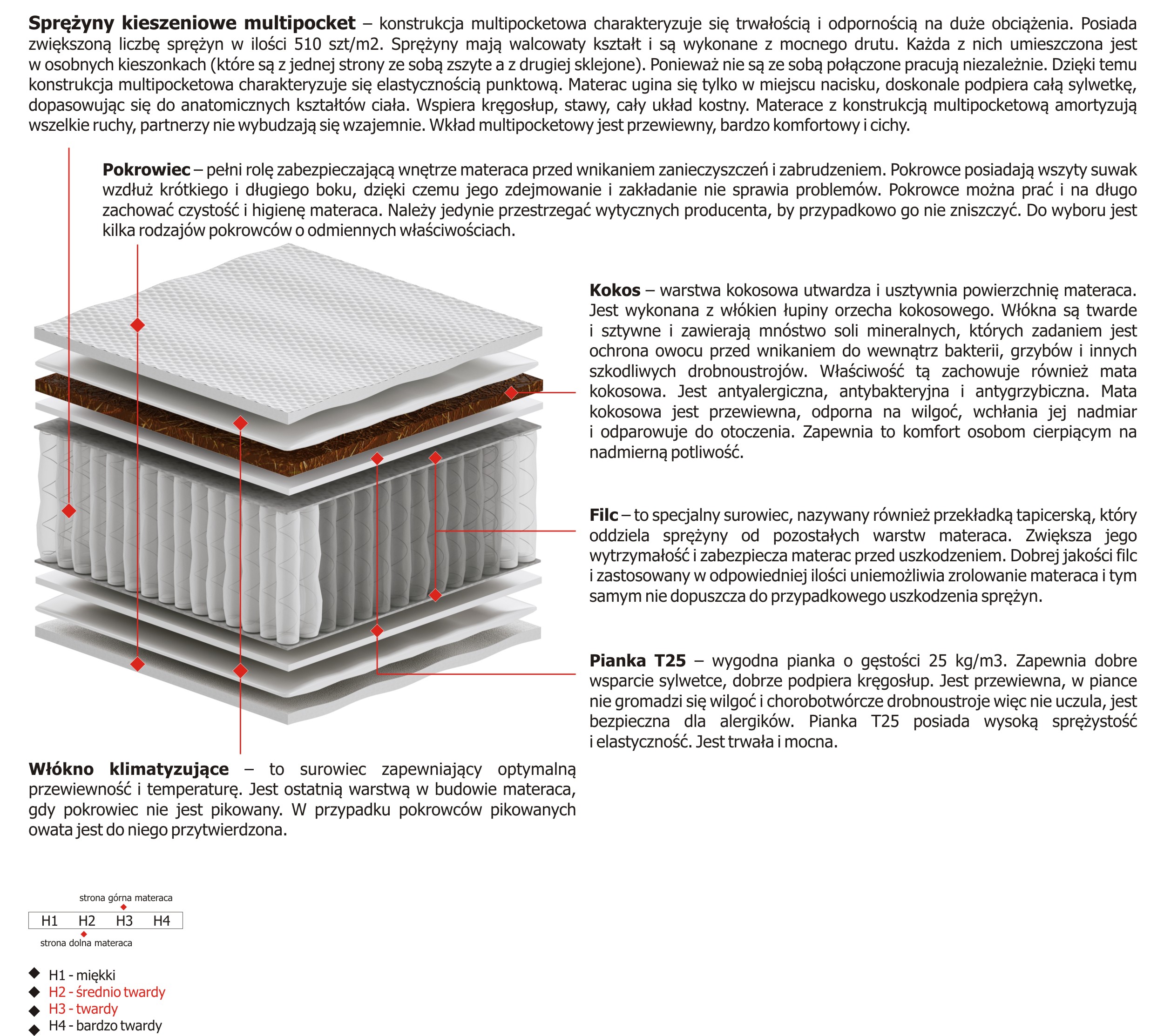 **Sprężyny kieszeniowe multipocket** – konstrukcja multipocketowa charakteryzuje się trwałością i odpornością na duże obciążenia. Posiada zwiększoną liczbę sprężyn w ilości 510 szt/m2. Sprężyny mają walcowaty kształt i są wykonane z mocnego drutu. Każda z nich umieszczona jest w osobnych kieszonkach (które są z jednej strony ze sobą zszyte a z drugiej sklejone). Ponieważ nie są ze sobą połączone pracują niezależnie. Dzięki temu konstrukcja multipocketowa charakteryzuje się elastycznością punktową. Materac ugina się tylko w miejscu nacisku, doskonale podpiera całą sylwetkę, dopasowując się do anatomicznych kształtów ciała. Wspiera kręgosłup, stawy, cały układ kostny. Materace z konstrukcją multipocketową amortyzują wszelkie ruchy, partnerzy nie wybudzają się wzajemnie. Wkład multipocketowy jest przewiewny, bardzo komfortowy i cichy.

**Pokrowiec** – pełni rolę zabezpieczającą wnętrze materaca przed wnikaniem zanieczyszczeń i zabrudzeniem. Pokrowce posiadają wszyty suwak wzdłuż krótkiego i długiego boku, dzięki czemu jego zdejmowanie i zakładanie nie sprawia problemów. Pokrowce można prać i na długo zachować czystość i higienę materaca. Należy jedynie przestrzegać wytycznych producenta, by przypadkowo go nie zniszczyć. Do wyboru jest kilka rodzajów pokrowców o odmiennych właściwościach.

**Kokos** – warstwa kokosowa utwardza i usztywnia powierzchnię materaca. Jest wykonana z włókien łupiny orzecha kokosowego. Włókna są twarde i sztywne i zawierają mnóstwo soli mineralnych, których zadaniem jest ochrona owocu przed wnikaniem do wewnątrz bakterii, grzybów i innych szkodliwych drobnoustrojów. Właściwość tą zachowuje również mata kokosowa. Jest antyalergiczna, antybakteryjna i antygrzybiczna. Mata kokosowa jest przewiewna, odporna na wilgoć, wchłania jej nadmiar i odparowuje do otoczenia. Zapewnia to komfort osobom cierpiącym na nadmierną potliwość.

**Filc** – to specjalny surowiec, nazywany również przekładką tapicerską, który oddziela sprężyny od pozostałych warstw materaca. Zwiększa jego wytrzymałość i zabezpiecza materac przed uszkodzeniem. Dobrej jakości filc i zastosowany w odpowiedniej ilości uniemożliwia zrolowanie materaca i tym samym nie dopuszcza do przypadkowego uszkodzenia sprężyn.

**Pianka T25** – wygodna pianka o gęstości 25 kg/m3. Zapewnia dobre wsparcie sylwetce, dobrze podpiera kręgosłup. Jest przewiewna, w piance nie gromadzi się wilgoć i chorobotwórcze drobnoustroje więc nie uczula, jest bezpieczna dla alergików. Pianka T25 posiada wysoką sprężystość i elastyczność. Jest trwała i mocna.

**Włókno klimatyzujące** – to surowiec zapewniający optymalną przewiewność i temperaturę. Jest ostatnią warstwą w budowie materaca, gdy pokrowiec nie jest pikowany. W przypadku pokrowców pikowanych owata jest do niego przytwierdzona.

strona górna materaca
H1 H2 H3 H4
strona dolna materaca

H1 - miękki
H2 - średnio twardy
H3 - twardy
H4 - bardzo twardy