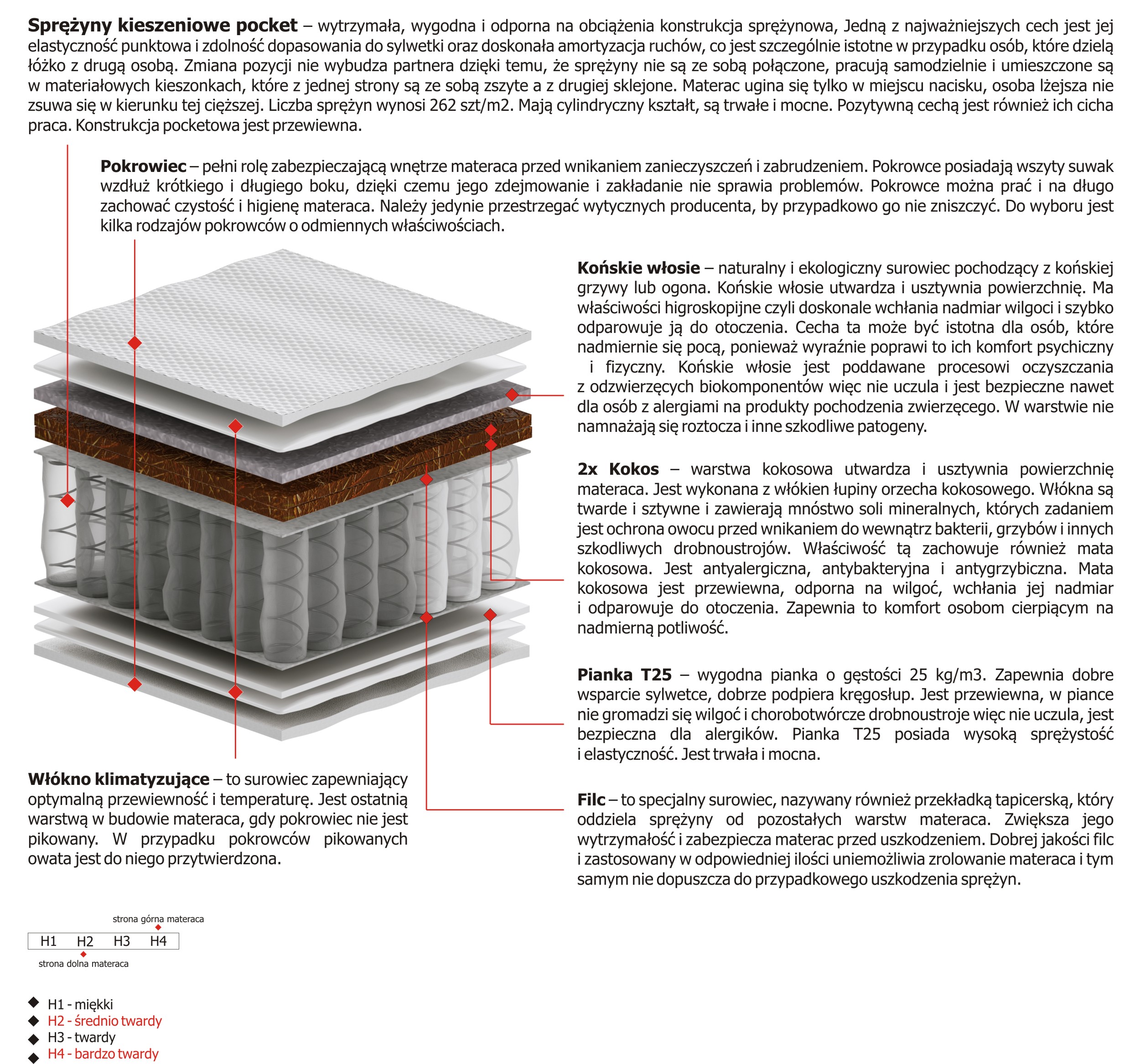 **Sprężyny kieszeniowe pocket** – wytrzymała, wygodna i odporna na obciążenia konstrukcja sprężynowa, Jedną z najważniejszych cech jest jej elastyczność punktowa i zdolność dopasowania do sylwetki oraz doskonała amortyzacja ruchów, co jest szczególnie istotne w przypadku osób, które dzielą łóżko z drugą osobą. Zmiana pozycji nie wybudza partnera dzięki temu, że sprężyny nie są ze sobą połączone, pracują samodzielnie i umieszczone są w materiałowych kieszonkach, które z jednej strony są ze sobą zszyte a z drugiej sklejone. Materac ugina się tylko w miejscu nacisku, osoba lżejsza nie zsuwa się w kierunku tej cięższej. Liczba sprężyn wynosi 262 szt/m2. Mają cylindryczny kształt, są trwałe i mocne. Pozytywną cechą jest również ich cicha praca. Konstrukcja pocketowa jest przewiewna.

**Pokrowiec** – pełni rolę zabezpieczającą wnętrze materaca przed wnikaniem zanieczyszczeń i zabrudzeniem. Pokrowce posiadają wszyty suwak wzdłuż krótkiego i długiego boku, dzięki czemu jego zdejmowanie i zakładanie nie sprawia problemów. Pokrowce można prać i na długo zachować czystość i higienę materaca. Należy jedynie przestrzegać wytycznych producenta, by przypadkowo go nie zniszczyć. Do wyboru jest kilka rodzajów pokrowców o odmiennych właściwościach.

**Końskie włosie** – naturalny i ekologiczny surowiec pochodzący z końskiej grzywy lub ogona. Końskie włosie utwardza i usztywnia powierzchnię. Ma właściwości higroskopijne czyli doskonale wchłania nadmiar wilgoci i szybko odparowuje ją do otoczenia. Cecha ta może być istotna dla osób, które nadmiernie się pocą, ponieważ wyraźnie poprawi to ich komfort psychiczny i fizyczny. Końskie włosie jest poddawane procesowi oczyszczania z odzwierzęcych biokomponentów więc nie uczula i jest bezpieczne nawet dla osób z alergiami na produkty pochodzenia zwierzęcego. W warstwie nie namnażają się roztocza i inne szkodliwe patogeny.

**2x Kokos** – warstwa kokosowa utwardza i usztywnia powierzchnię materaca. Jest wykonana z włókien łupiny orzecha kokosowego. Włókna są twarde i sztywne i zawierają mnóstwo soli mineralnych, których zadaniem jest ochrona owocu przed wnikaniem do wewnątrz bakterii, grzybów i innych szkodliwych drobnoustrojów. Właściwość tą zachowuje również mata kokosowa. Jest antyalergiczna, antybakteryjna i antygrzybiczna. Mata kokosowa jest przewiewna, odporna na wilgoć, wchłania jej nadmiar i odparowuje do otoczenia. Zapewnia to komfort osobom cierpiącym na nadmierną potliwość.

**Pianka T25** – wygodna pianka o gęstości 25 kg/m3. Zapewnia dobre wsparcie sylwetce, dobrze podpiera kręgosłup. Jest przewiewna, w piance nie gromadzi się wilgoć i chorobotwórcze drobnoustroje więc nie uczula, jest bezpieczna dla alergików. Pianka T25 posiada wysoką sprężystość i elastyczność. Jest trwała i mocna.

**Włókno klimatyzujące** – to surowiec zapewniający optymalną przewiewność i temperaturę. Jest ostatnią warstwą w budowie materaca, gdy pokrowiec nie jest pikowany. W przypadku pokrowców pikowanych owata jest do niego przytwierdzona.

**Filc** – to specjalny surowiec, nazywany również przekładką tapicerską, który oddziela sprężyny od pozostałych warstw materaca. Zwiększa jego wytrzymałość i zabezpiecza materac przed uszkodzeniem. Dobrej jakości filc i zastosowany w odpowiedniej ilości uniemożliwia zrolowanie materaca i tym samym nie dopuszcza do przypadkowego uszkodzenia sprężyn.

strona górna materaca
H1 H2 H3 H4
strona dolna materaca

H1 - miękki
H2 - średnio twardy
H3 - twardy
H4 - bardzo twardy